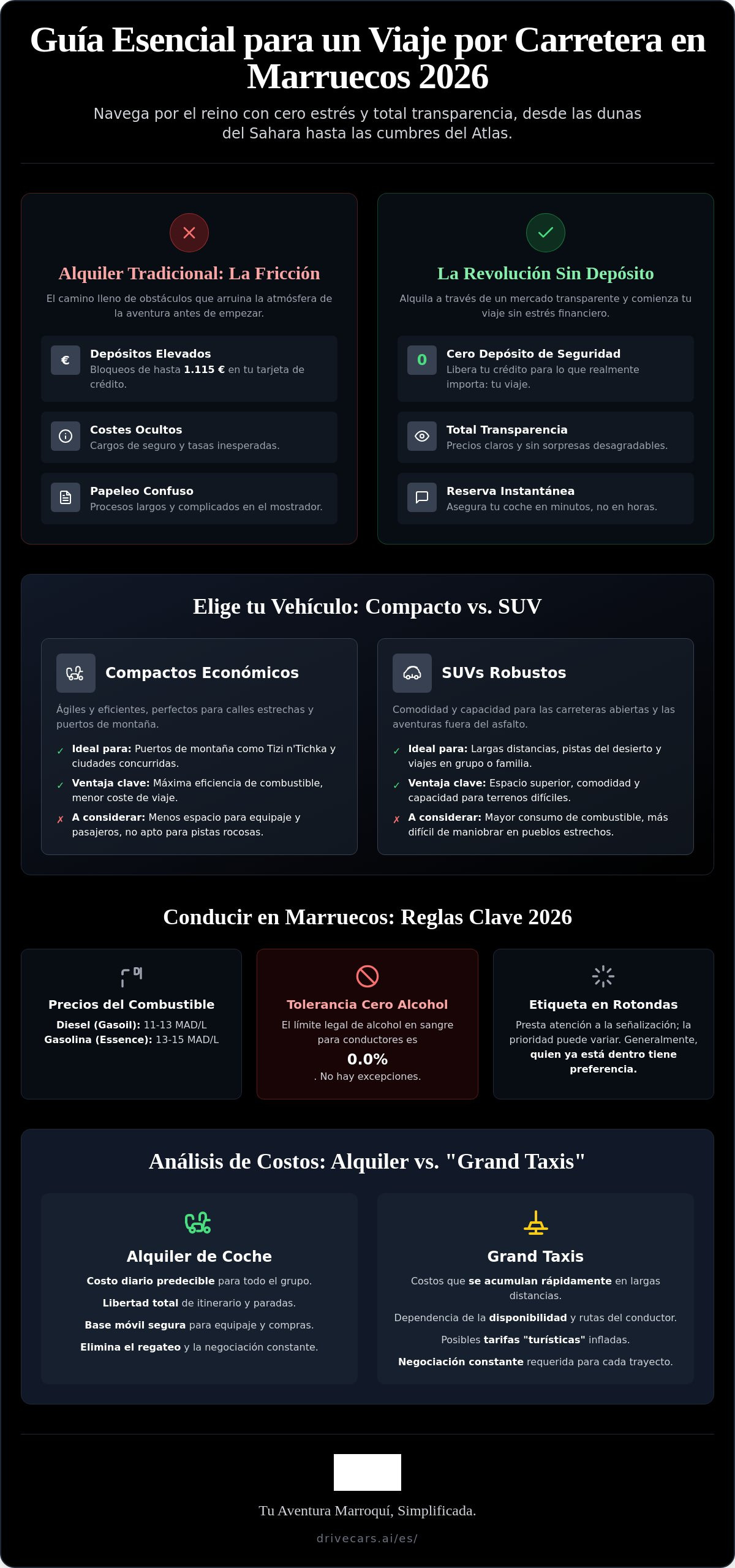 Guía Esencial para un Viaje por Carretera en Marruecos 2026

Navega por el reino con cero estrés y total transparencia, desde las dunas del Sahara hasta las cumbres del Atlas.

Alquiler Tradicional: La Fricción

El camino lleno de obstáculos que arruina la atmósfera de la aventura antes de empezar.

€
Depósitos Elevados
Bloqueos de hasta 1.115 € en tu tarjeta de crédito.

Costes Ocultos
Cargos de seguro y tasas inesperadas.

Papeleo Confuso
Procesos largos y complicados en el mostrador.

La Revolución Sin Depósito

Alquila a través de un mercado transparente y comienza tu viaje sin estrés financiero.

0
Cero Depósito de Seguridad
Libera tu crédito para lo que realmente importa: tu viaje.

Total Transparencia
Precios claros y sin sorpresas desagradables.

Reserva Instantánea
Asegura tu coche en minutos, no en horas.

Elige tu Vehículo: Compacto vs. SUV

Compactos Económicos

Ágiles y eficientes, perfectos para calles estrechas y puertos de montaña.

✓ Ideal para: Puertos de montaña como Tizi n'Tichka y ciudades concurridas.
✓ Ventaja clave: Máxima eficiencia de combustible, menor coste de viaje.
✗ A considerar: Menos espacio para equipaje y pasajeros, no apto para pistas rocosas.

SUVs Robustos

Comodidad y capacidad para las carreteras abiertas y las aventuras fuera del asfalto.

✓ Ideal para: Largas distancias, pistas del desierto y viajes en grupo o familia.
✓ Ventaja clave: Espacio superior, comodidad y capacidad para terrenos difíciles.
✗ A considerar: Mayor consumo de combustible, más difícil de maniobrar en pueblos estrechos.

Conducir en Marruecos: Reglas Clave 2026

Precios del Combustible
Diesel (Gasoil): 11-13 MAD/L
Gasolina (Essence): 13-15 MAD/L

Tolerancia Cero Alcohol
El límite legal de alcohol en sangre para conductores es
0.0%
. No hay excepciones.

Etiqueta en Rotondas
Presta atención a la señalización; la prioridad puede variar. Generalmente, quien ya está dentro tiene preferencia.

Análisis de Costos: Alquiler vs. "Grand Taxis"

Alquiler de Coche
Costo diario predecible para todo el grupo.
Libertad total de itinerario y paradas.
Base móvil segura para equipaje y compras.
Elimina el regateo y la negociación constante.

Grand Taxis
Costos que se acumulan rápidamente en largas distancias.
Dependencia de la disponibilidad y rutas del conductor.
Posibles tarifas "turísticas" infladas.
Negociación constante requerida para cada trayecto.

Tu Aventura Marroquí, Simplificada.

drivecars.ai/es/